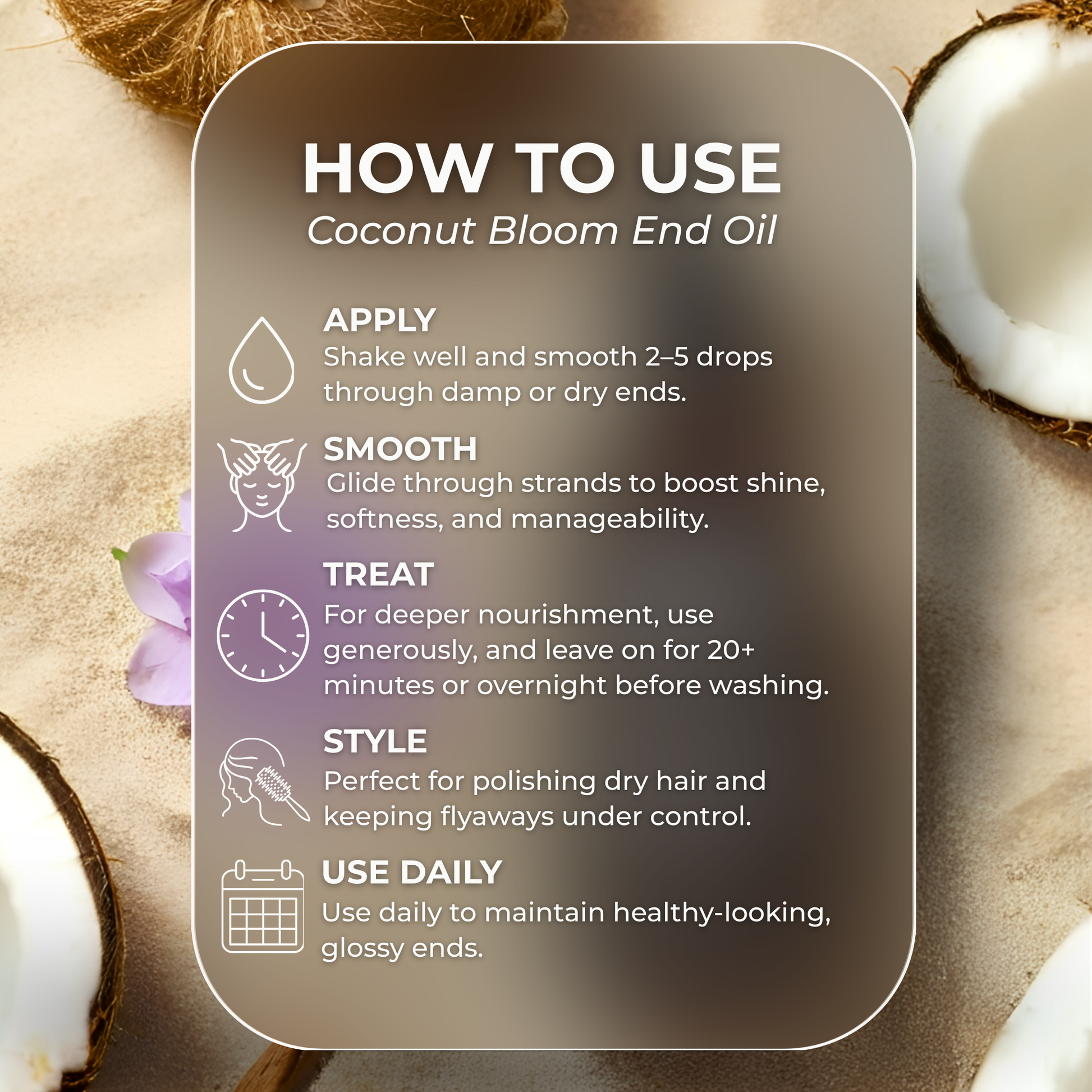 HOW TO USE
Coconut Bloom End Oil

APPLY
Shake well and smooth 2–5 drops through damp or dry ends.

SMOOTH
Glide through strands to boost shine, softness, and manageability.

TREAT
For deeper nourishment, use generously, and leave on for 20+ minutes or overnight before washing.

STYLE
Perfect for polishing dry hair and keeping flyaways under control.

USE DAILY
Use daily to maintain healthy-looking, glossy ends.