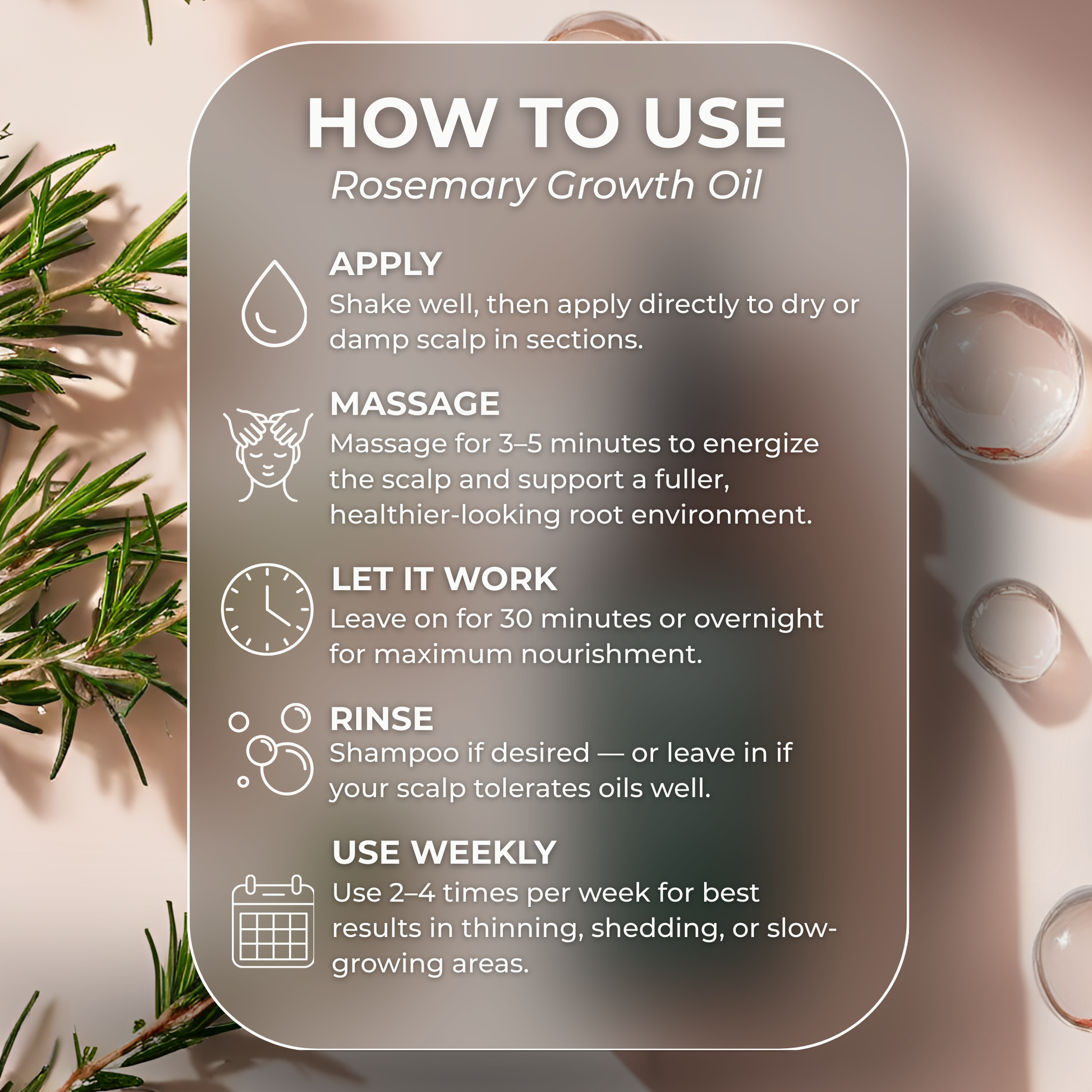 HOW TO USE

Rosemary Growth Oil

APPLY

Shake well, then apply directly to dry or damp scalp in sections.

MASSAGE

Massage for 3–5 minutes to energize the scalp and support a fuller, healthier-looking root environment.

LET IT WORK

Leave on for 30 minutes or overnight for maximum nourishment.

RINSE

Shampoo if desired — or leave in if your scalp tolerates oils well.

USE WEEKLY

Use 2–4 times per week for best results in thinning, shedding, or slow-growing areas.