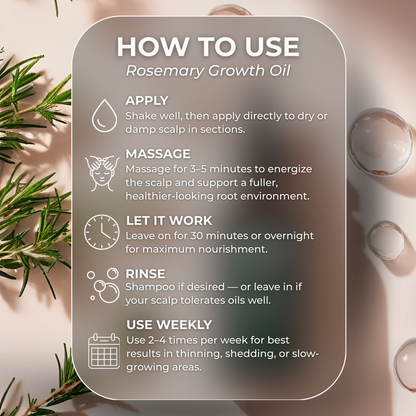 HOW TO USE
Rosemary Growth Oil

APPLY
Shake well, then apply directly to dry or damp scalp in sections.

MASSAGE
Massage for 3–5 minutes to energize the scalp and support a fuller, healthier-looking root environment.

LET IT WORK
Leave on for 30 minutes or overnight for maximum nourishment.

RINSE
Shampoo if desired — or leave in if your scalp tolerates oils well.

USE WEEKLY
Use 2–4 times per week for best results in thinning, shedding, or slow-growing areas.