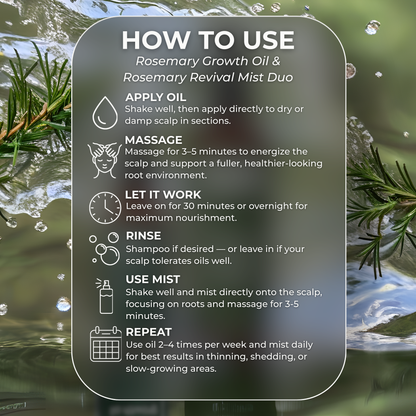 HOW TO USE
Rosemary Growth Oil & Rosemary Revival Mist Duo

APPLY OIL
Shake well, then apply directly to dry or damp scalp in sections.

MASSAGE
Massage for 3–5 minutes to energize the scalp and support a fuller, healthier-looking root environment.

LET IT WORK
Leave on for 30 minutes or overnight for maximum nourishment.

RINSE
Shampoo if desired — or leave in if your scalp tolerates oils well.

USE MIST
Shake well and mist directly onto the scalp, focusing on roots and massage for 3-5 minutes.

REPEAT
Use oil 2–4 times per week and mist daily for best results in thinning, shedding, or slow-growing areas.